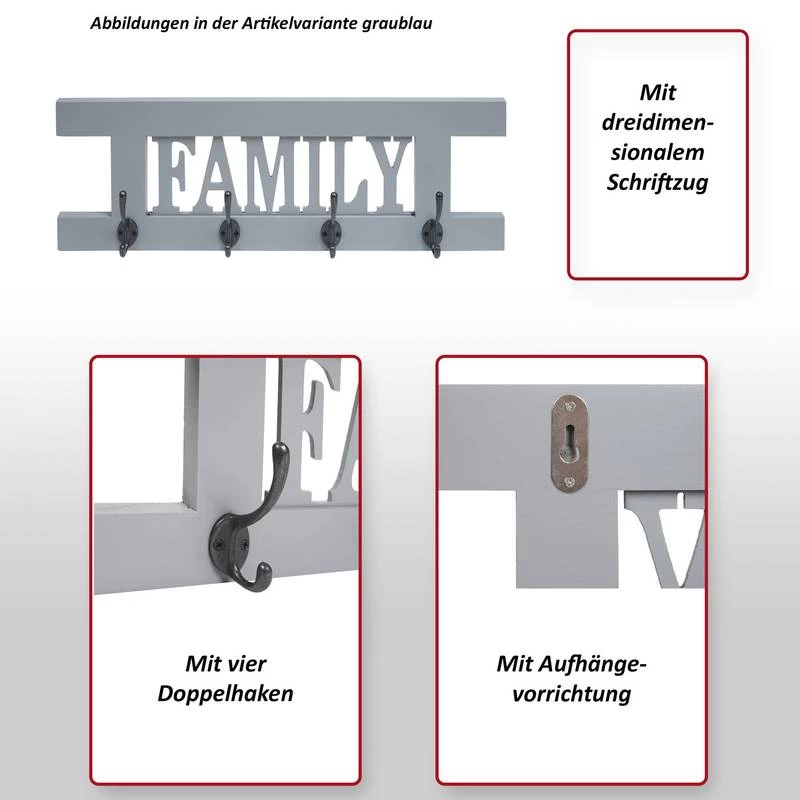 Abbildungen in der Artikelvariante graublau

FAMILY

Mit dreidimensionalem Schriftzug

Mit vier Doppelhaken

Mit Aufhängevorrichtung