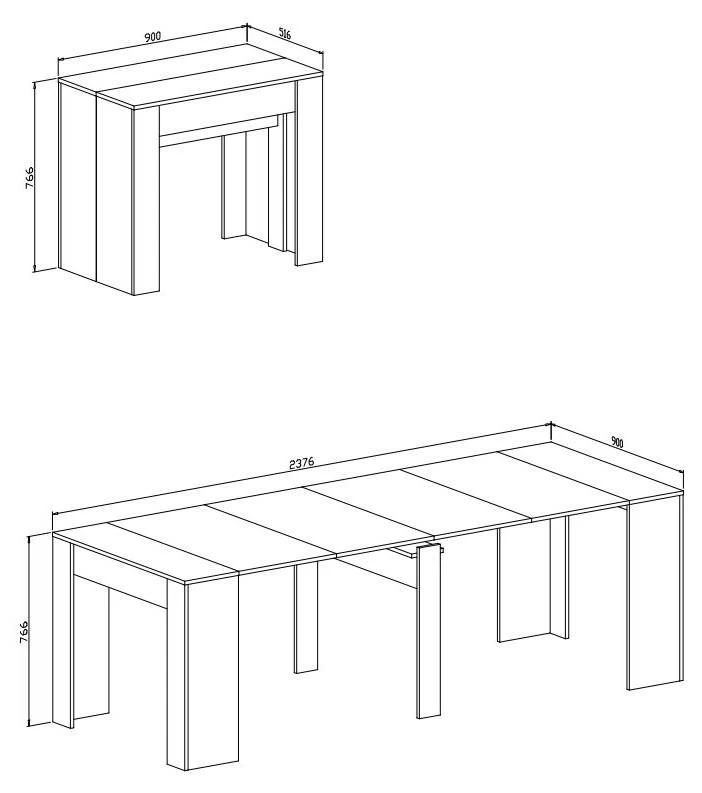 900
516
766
2376
900
766